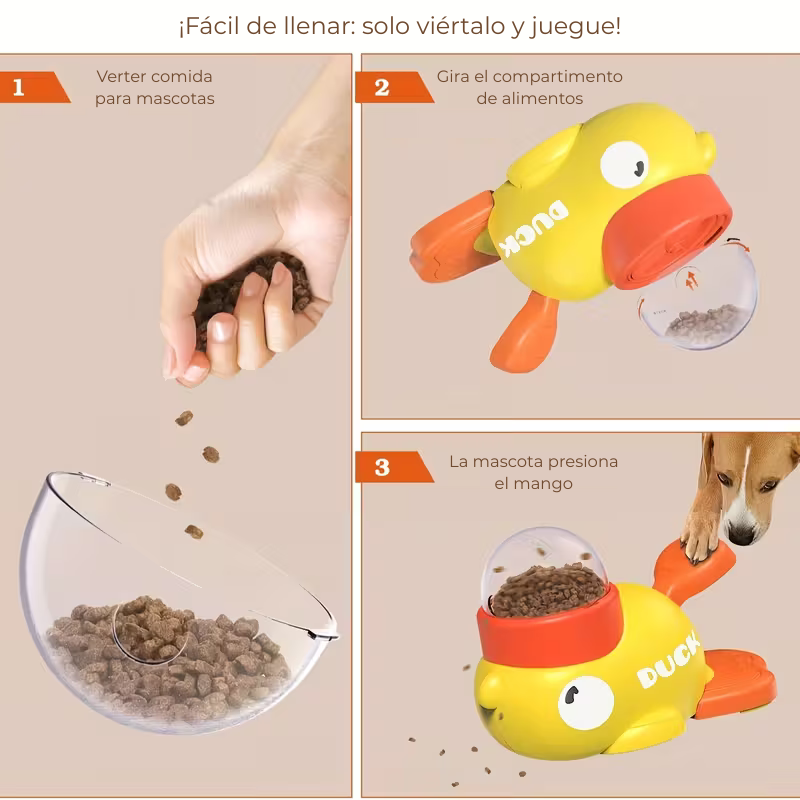 ¡Fácil de llenar: solo viértalo y juegue!

1
Verter comida para mascotas

2
Gira el compartimento de alimentos

DUCK

3
La mascota presiona el mango

DUCK